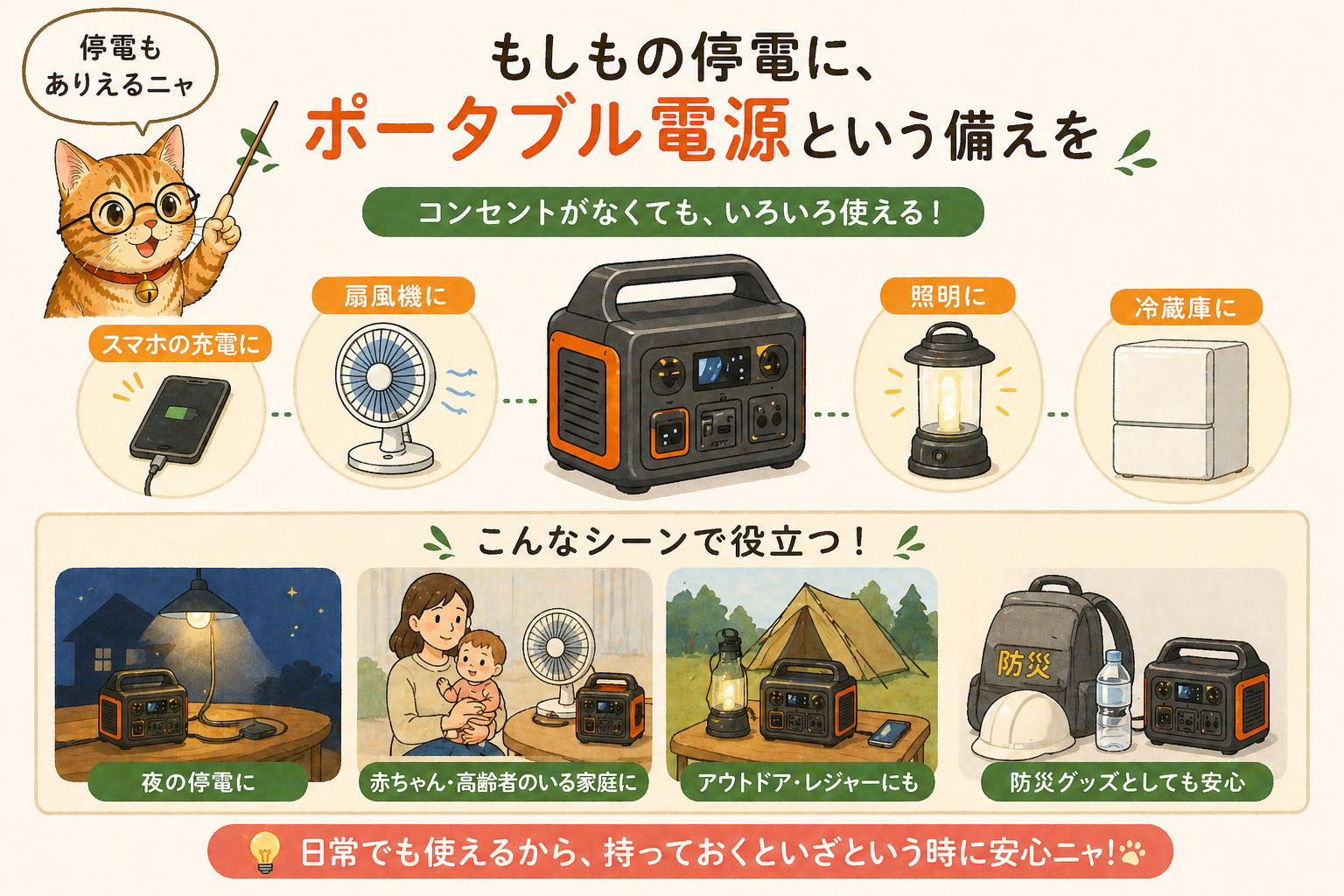 停電も
ありえるニャ

もしもの停電に、
ポータブル電源という備えを

コンセントがなくても、いろいろ使える！

スマホの充電に

扇風機に

照明に

冷蔵庫に

こんなシーンで役立つ！

夜の停電に

赤ちゃん・高齢者のいる家庭に

アウトドア・レジャーにも

防災

防災グッズとしても安心

日常でも使えるから、持っておくといざという時に安心ニャ!